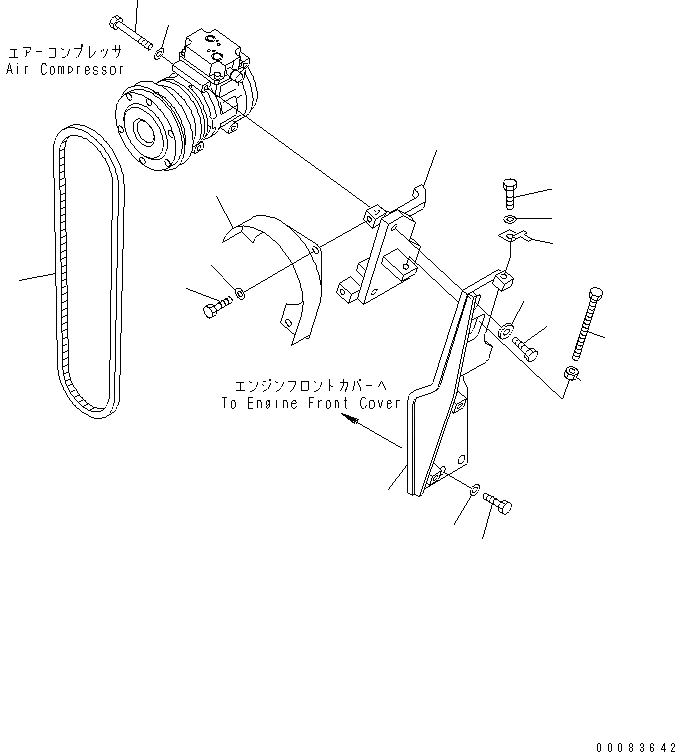 エアーコンプレッサ
Air Compressor

エンジンフロントカバーへ
To Engine Front Cover

00083642