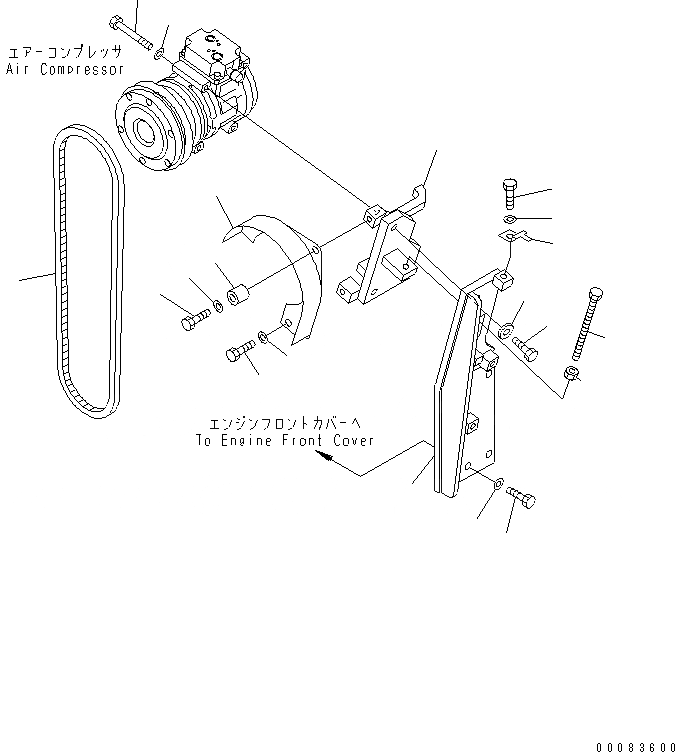 エアーコンプレッサ
Air Compressor

エンジンフロントカバーへ
To Engine Front Cover

00083600