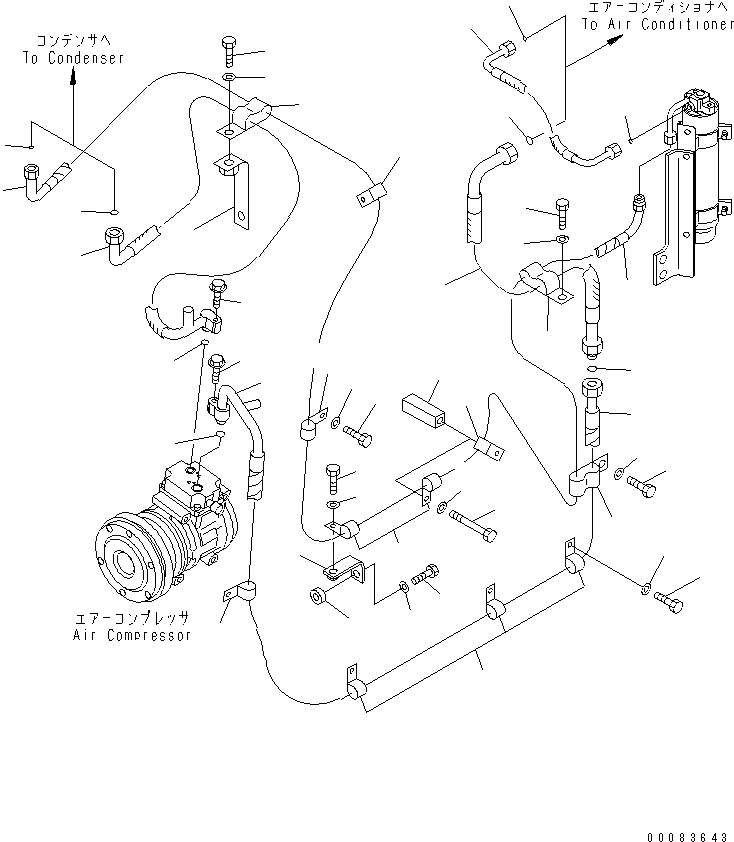 コンデンサへ
To Condenser

エアーコンディショナへ
To Air Conditioner

エアーコンプレッサ
Air Compressor

00083643