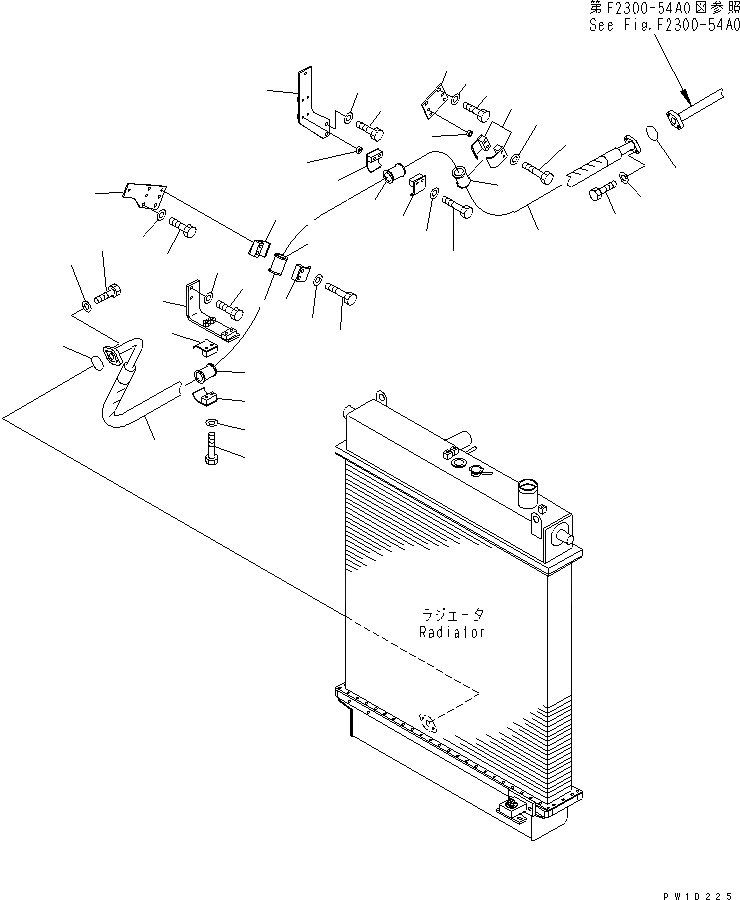 第F2300-54A0図参照
See Fig.F2300-54A0

ラジエータ
Radiator

PW10225