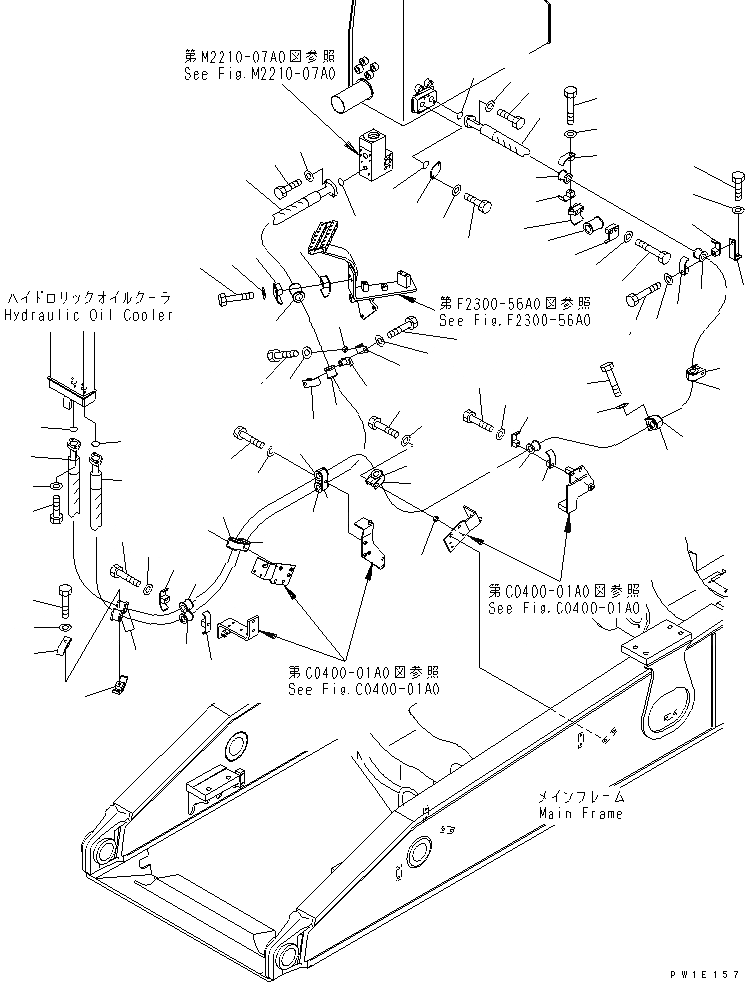 第M2210-07A0図参照
See Fig.M2210-07A0

ハイドロリックオイルクーラ
Hydraulic Oil Cooler

第F2300-56A0図参照
See Fig.F2300-56A0

第C0400-01A0図参照
See Fig.C0400-01A0

第C0400-01A0図参照
See Fig.C0400-01A0

メインフレーム
Main Frame

PW1E157