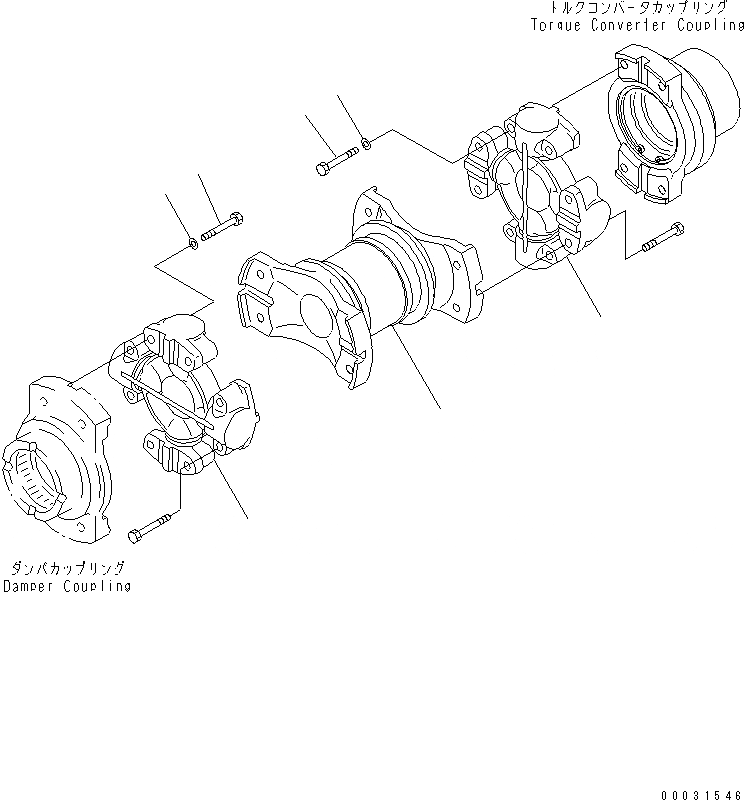 トルクコンバータカップリング
Torque Converter Coupling

ダンパカップリング
Damper Coupling

00031546