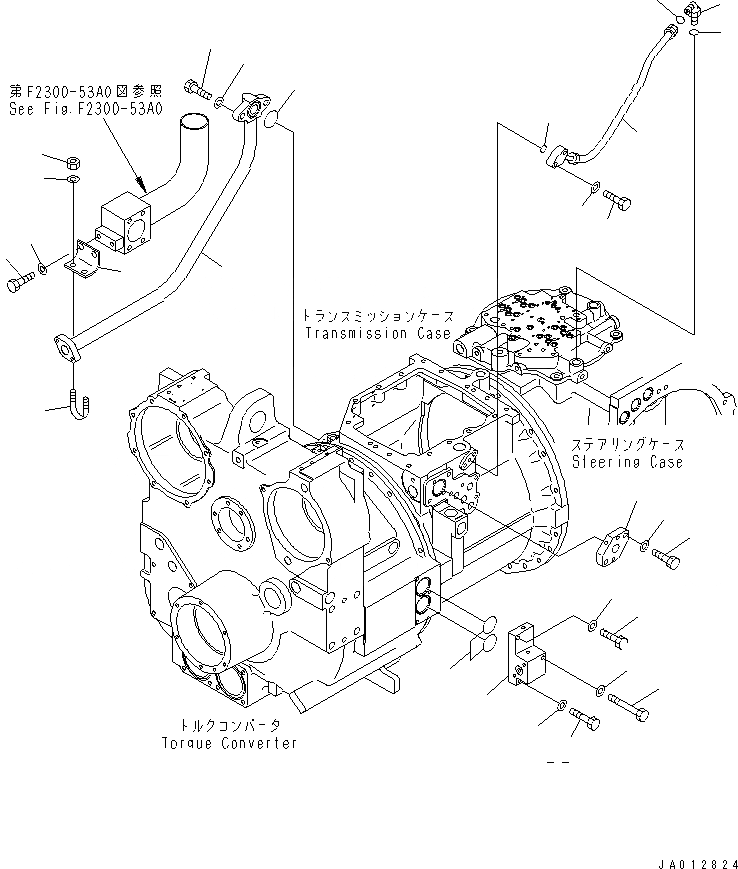 第F2300-53A0図参照
See Fig. F2300-53A0

トランスミッションケース
Transmission Case

ステアリングケース
Steering Case

トルクコンバータ
Torque Converter

JA012824