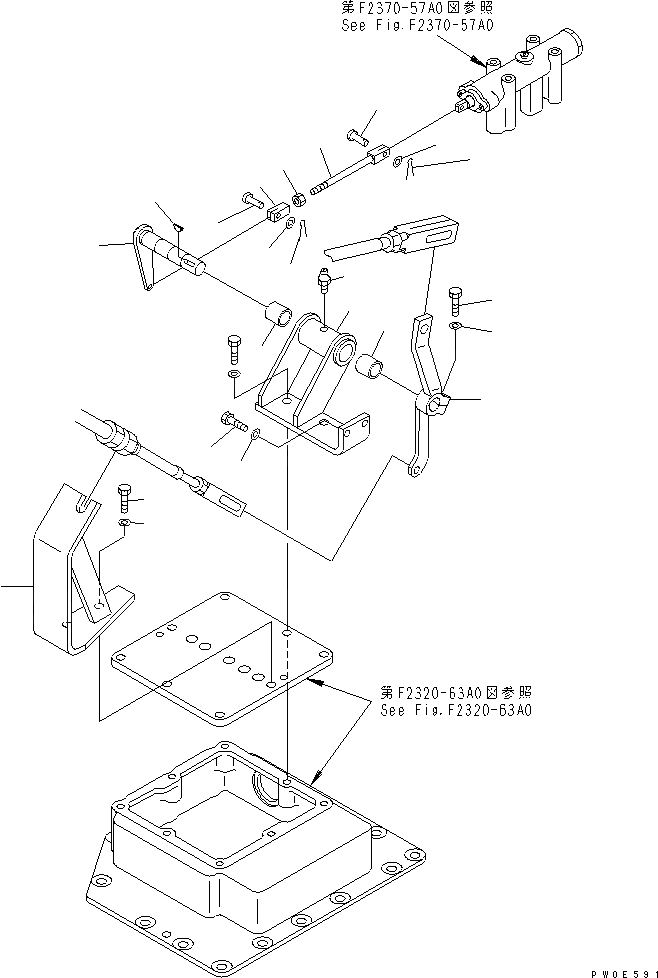 第F2370-57A0図参照
See Fig.F2370-57A0

第F2320-63A0図参照
See Fig.F2320-63A0

PW0E591