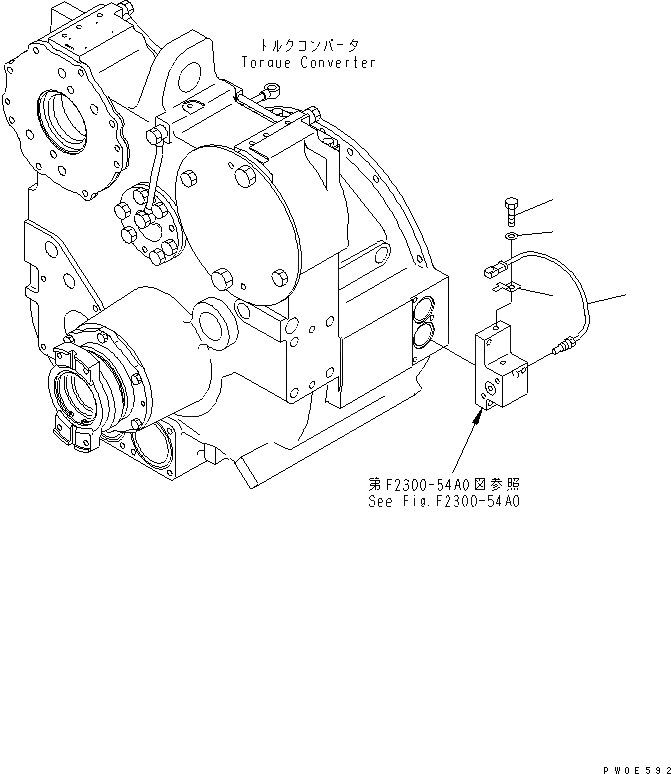 トルクコンバータ
Torque Converter

第F2300-54A0図参照
See Fig.F2300-54A0

PW0E592