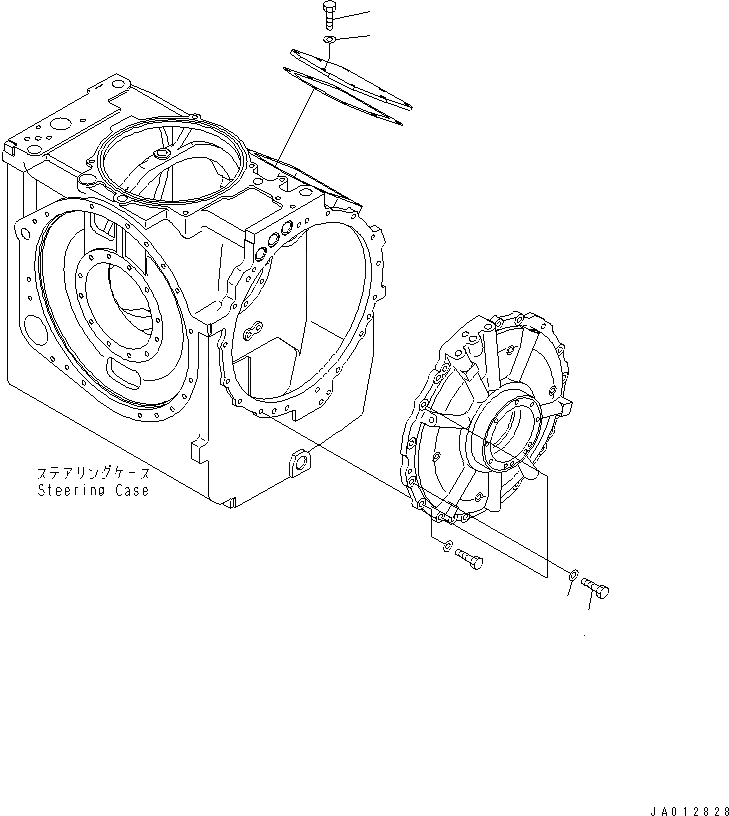 ステアリングケース
Steering Case

JA012828