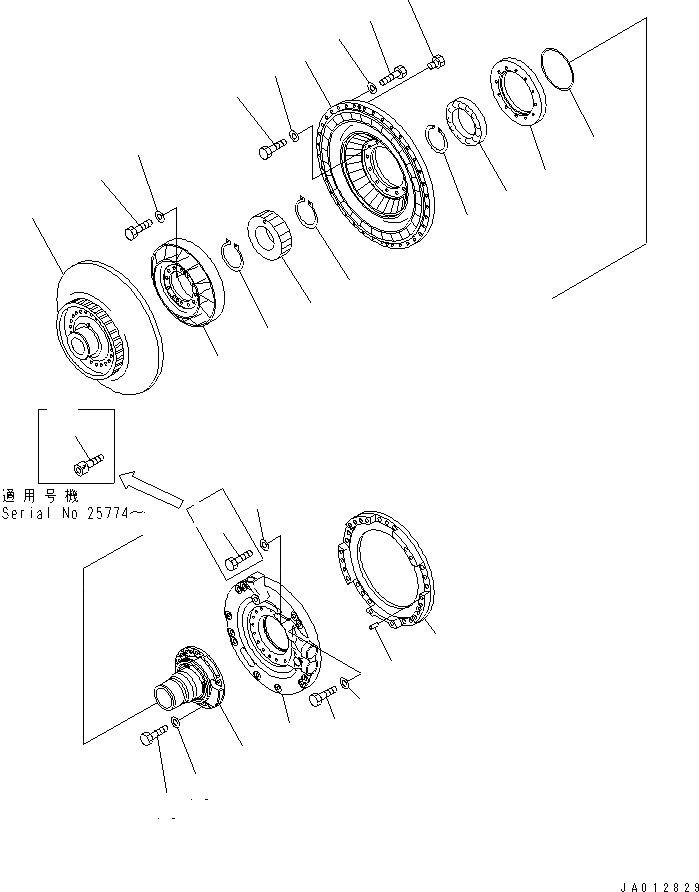 適用号機
Serial No 25774～

JA012829