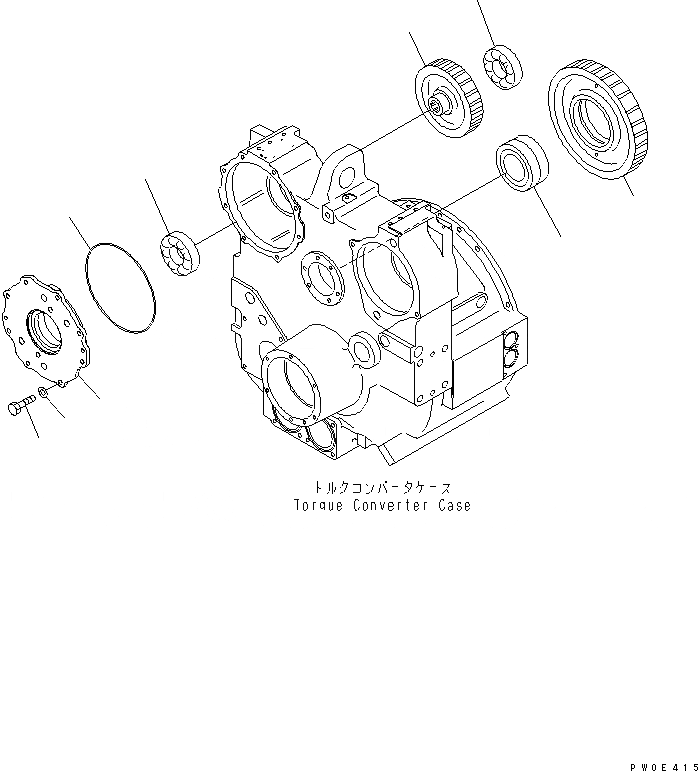 トルクコンバータケース
Torque Converter Case

PW0E415