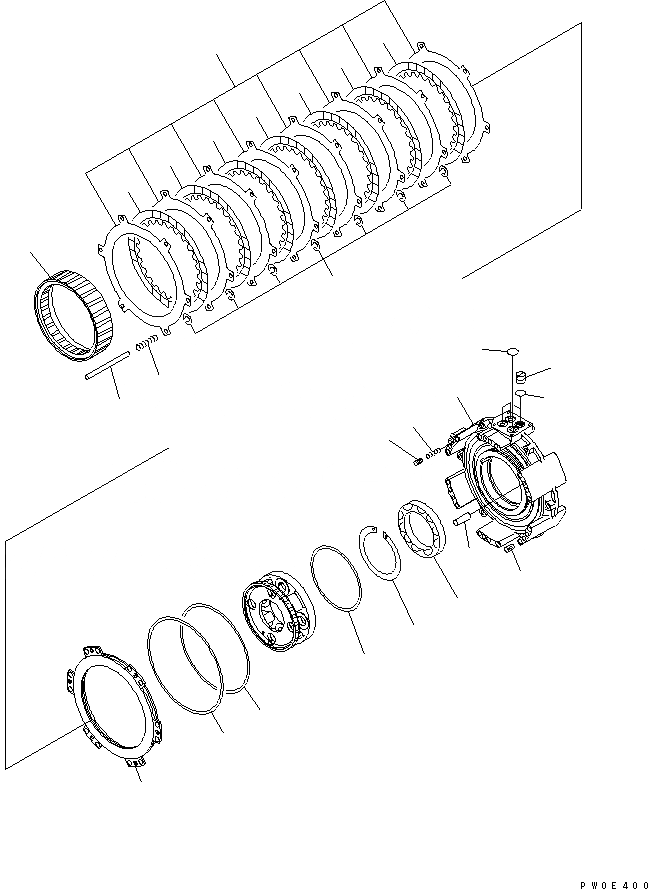 PW0E400