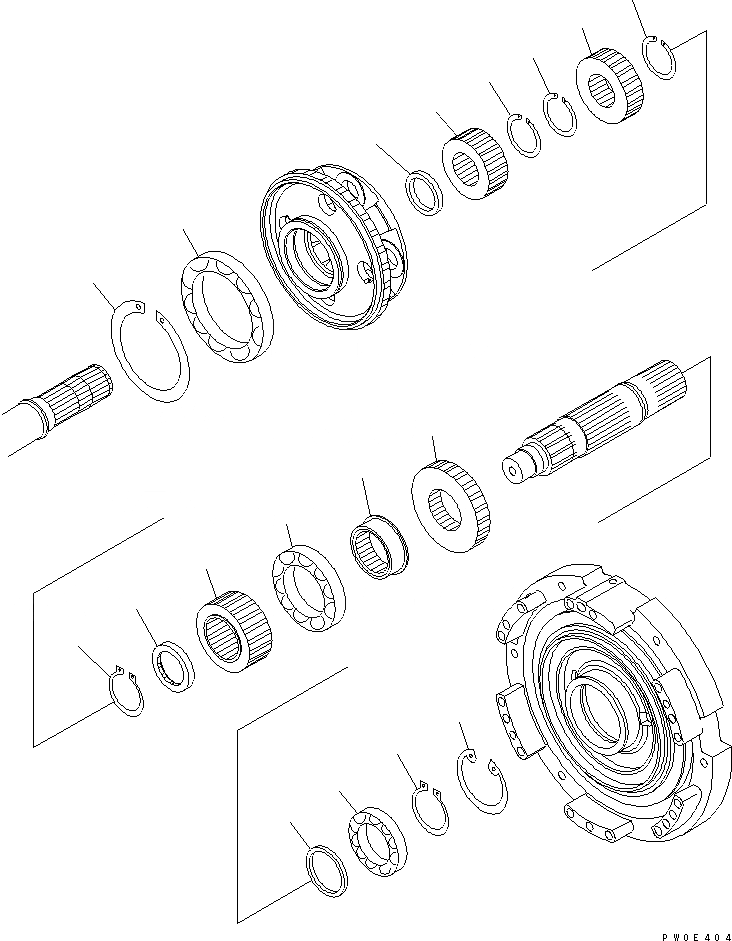 PW0E404