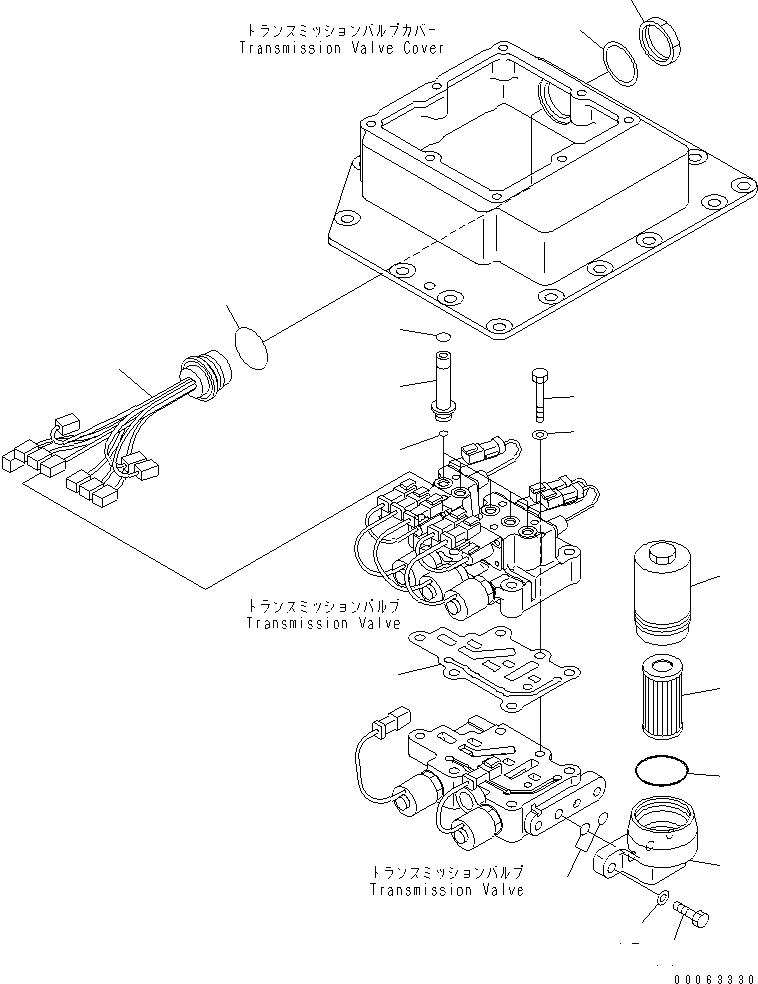 トランスミッションバルブカバー
Transmission Valve Cover

トランスミッションバルブ
Transmission Valve

トランスミッションバルブ
Transmission Valve

00063330