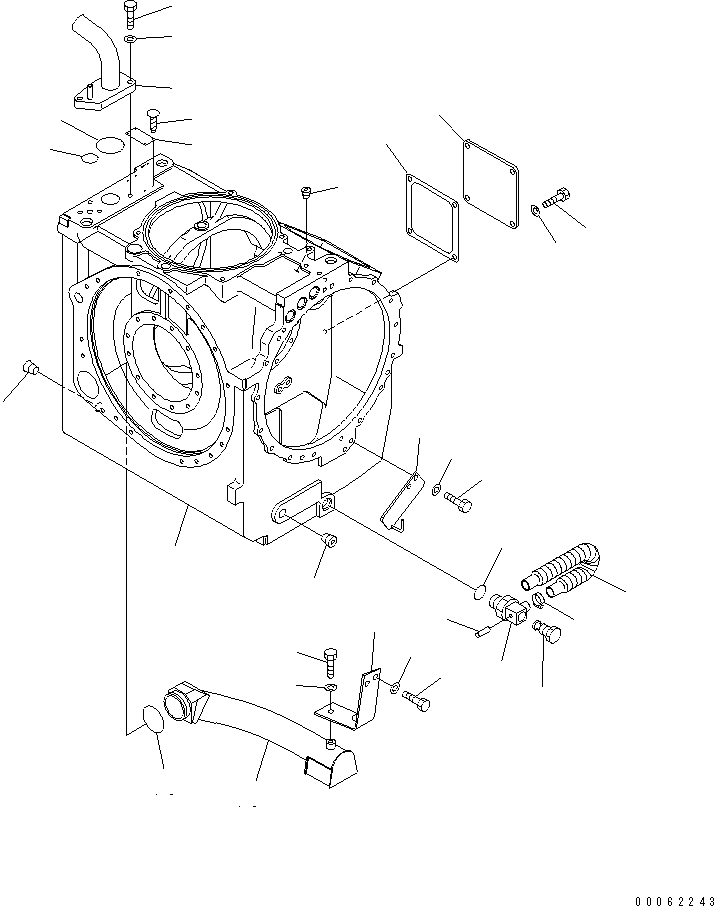 00062243