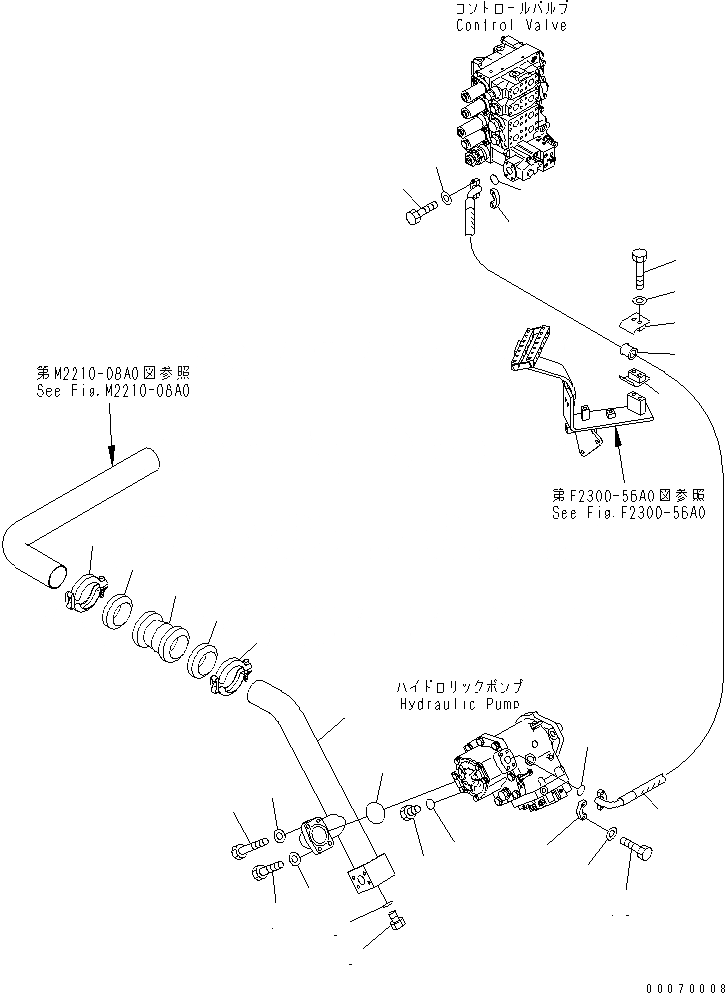 コントロールバルブ
Control Valve

第M2210-08A0図参照
See Fig.M2210-08A0

第F2300-56A0図参照
See Fig.F2300-56A0

ハイドロリックポンプ
Hydraulic Pump

00070008