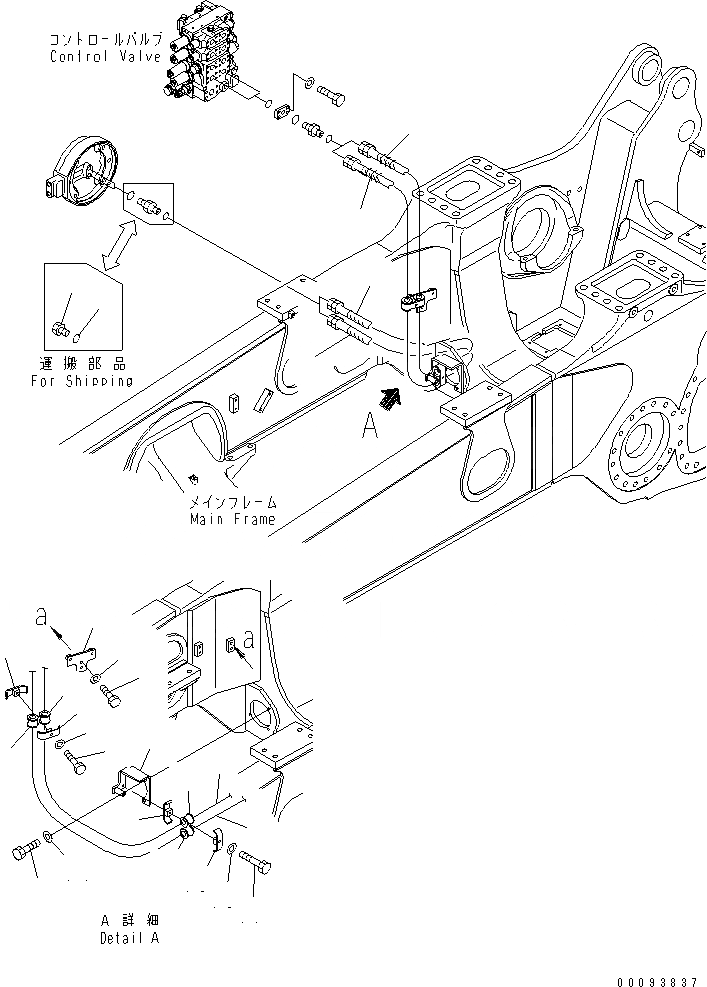 コントロールバルブ
Control Valve

運搬部品
For Shipping

A

メインフレーム
Main Frame

a

a

A 詳細
Detail A

00093837