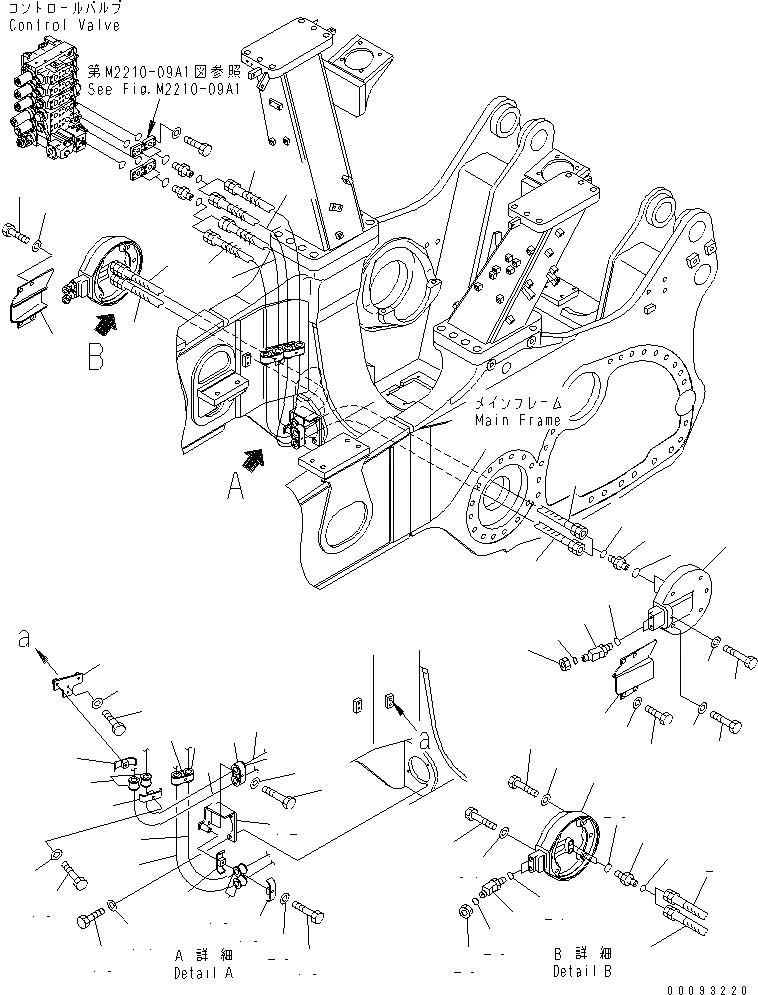 コントロールバルブ
Control Valve

第M2210-09A1図参照
See Fig.M2210-09A1

B

メインフレーム
Main Frame

A

a

a

A 詳 細
Detail A

B 詳 細
Detail B

00093220