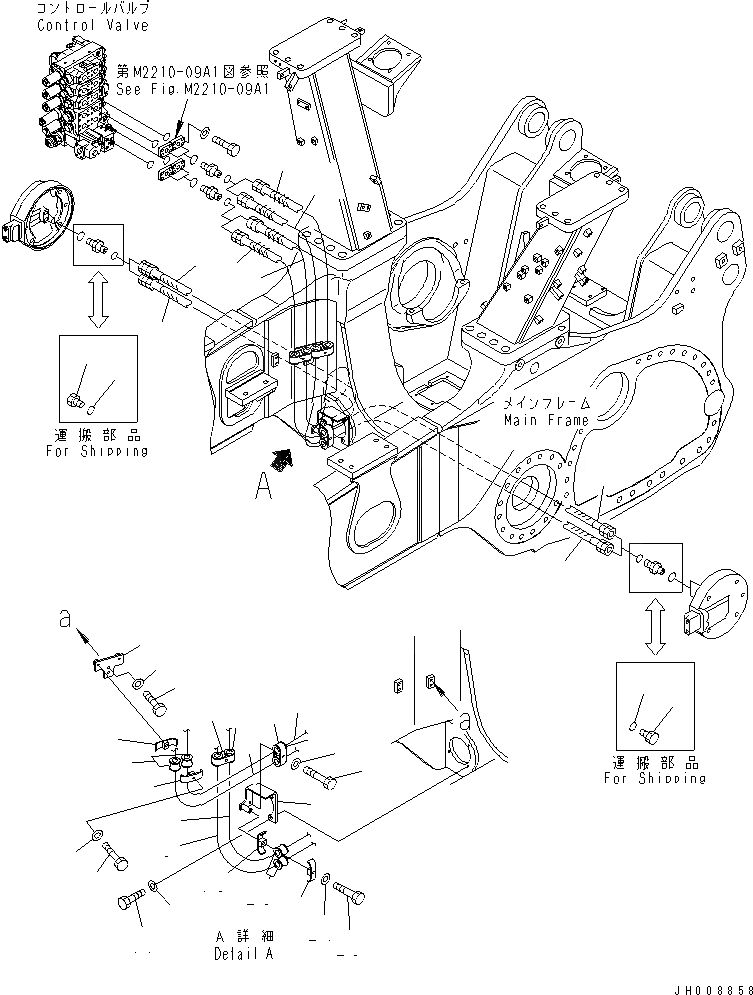 コントロールバルブ
Control Valve

第M2210-09A1図参照
See Fig.M2210-09A1

運搬部品
For Shipping

メインフレーム
Main Frame

A

a

a

運搬部品
For Shipping

A 詳細
Detail A

JH008858