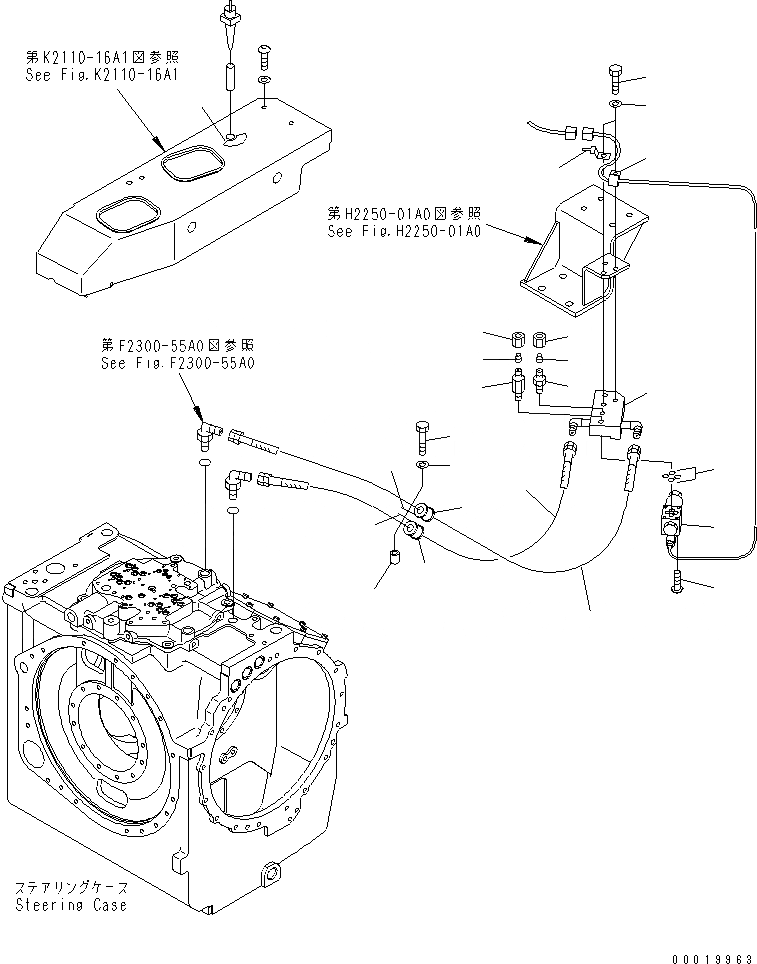 第K2110-16A1図参照
See Fig.K2110-16A1

第H2250-01A0図参照
See Fig.H2250-01A0

第F2300-55A0図参照
See Fig.F2300-55A0

ステアリングケース
Steering Case

00019963