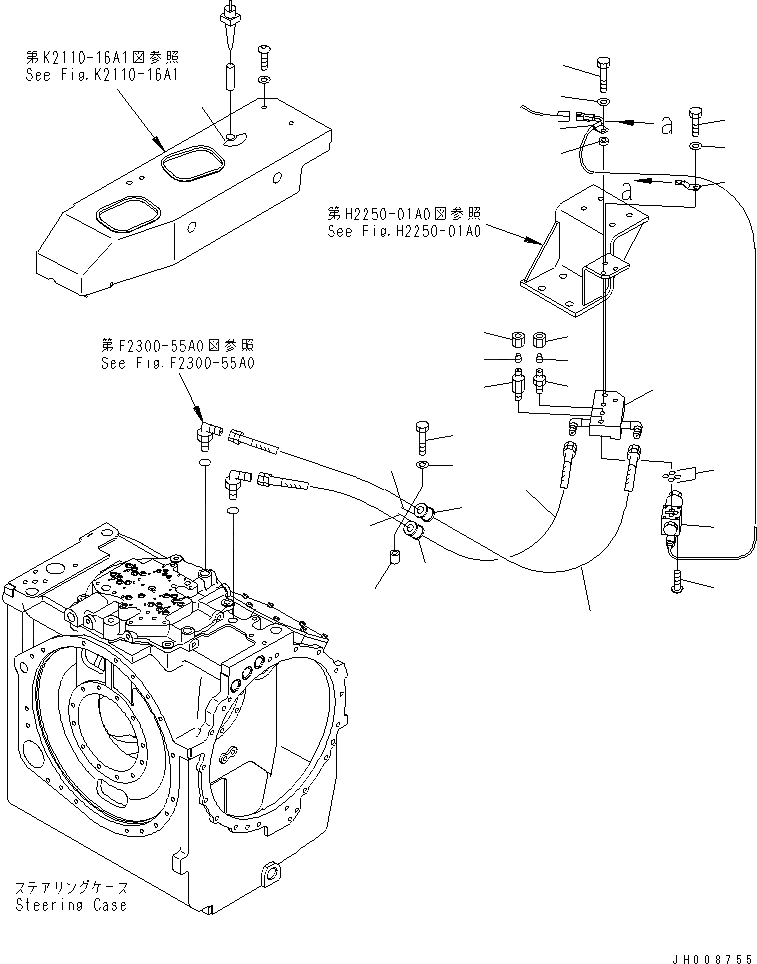 第K2110-16A1図参照
See Fig.K2110-16A1

a

a

第H2250-01A0図参照
See Fig.H2250-01A0

第F2300-55A0図参照
See Fig.F2300-55A0

ステアリングケース
Steering Case

JH008755