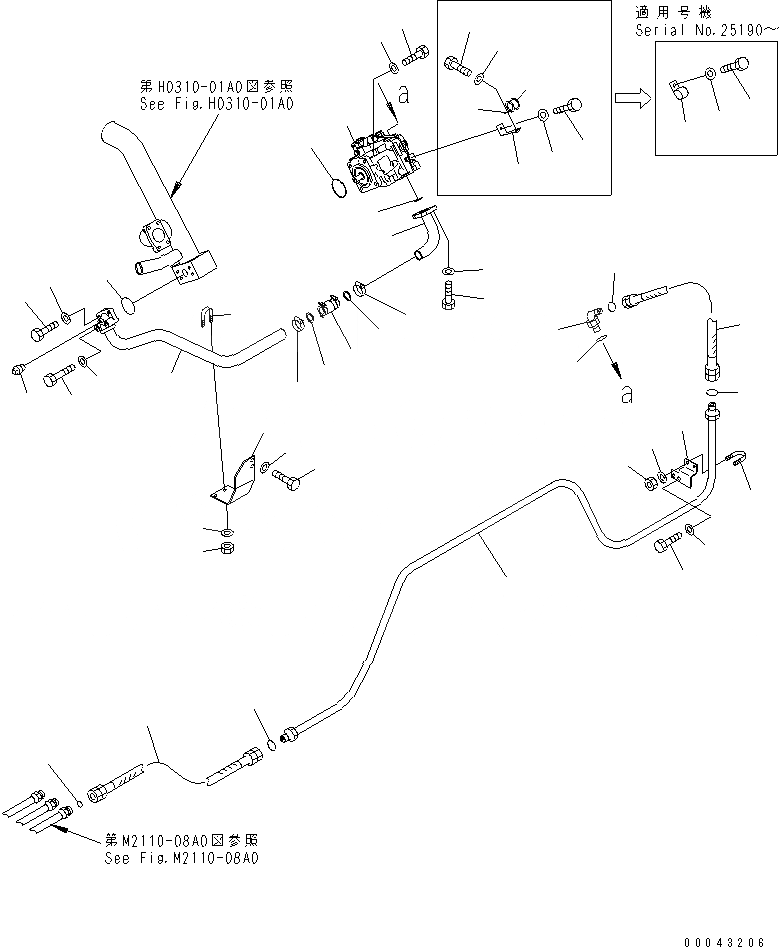 適用号機
Serial No.25190~

第H0310-01A0図参照
See Fig.H0310-01A0

a

a

第M2110-08A0図参照
See Fig.M2110-08A0

00043206