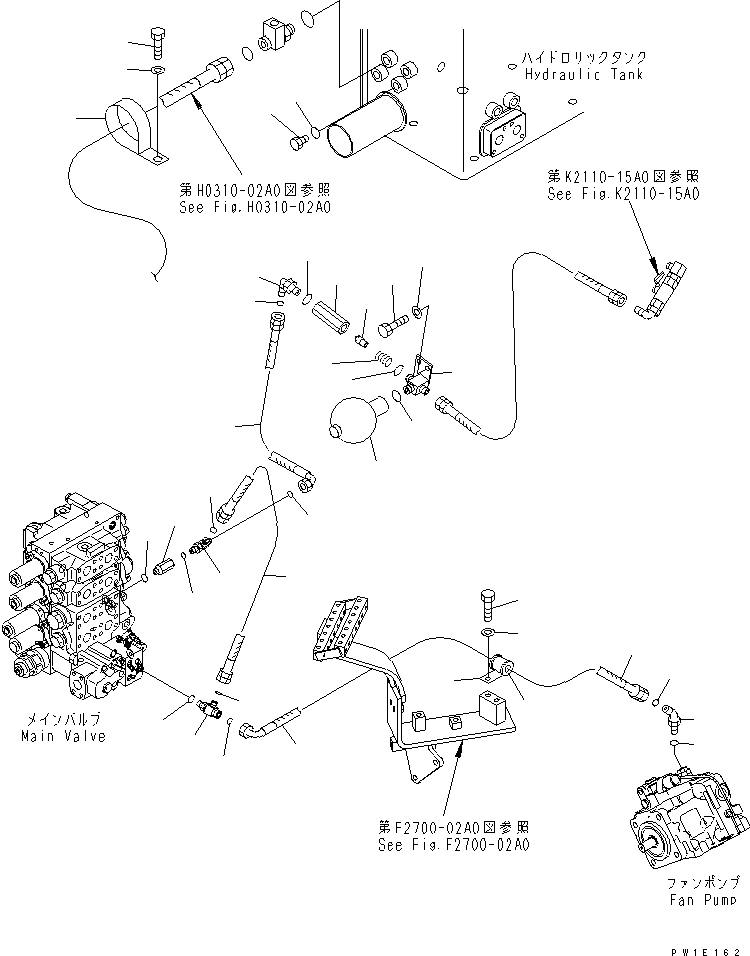 ハイドロリックタンク
Hydraulic Tank

第H0310-02A0図参照
See Fig.H0310-02A0

第K2110-15A0図参照
See Fig.K2110-15A0

メインバルブ
Main Valve

第F2700-02A0図参照
See Fig.F2700-02A0

ファンポンプ
Fan Pump

PW1E162