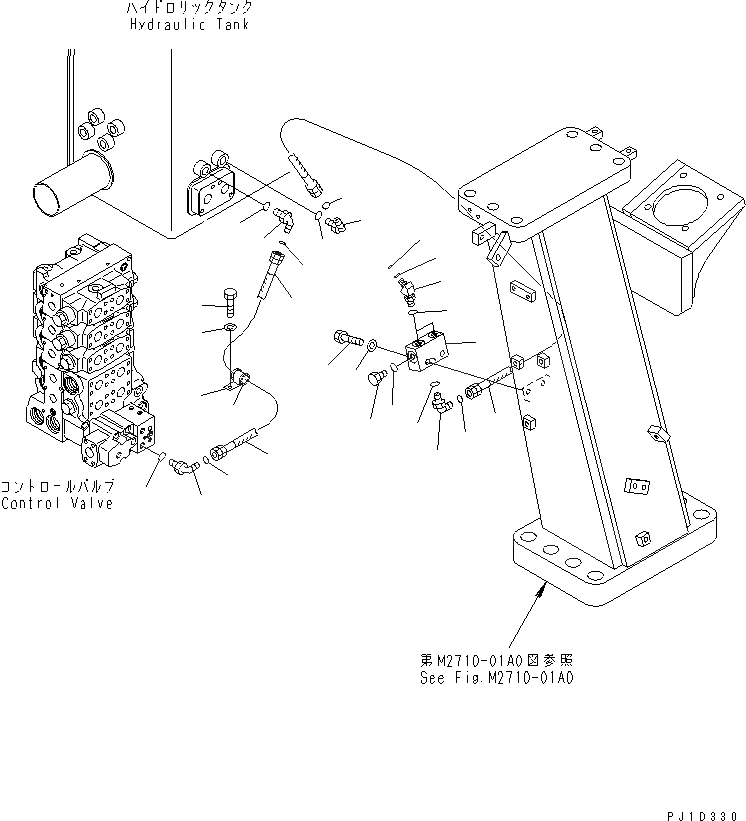 ハイドロリックタンク
Hydraulic Tank

コントロールバルブ
Control Valve

第M2710-01A0図参照
See Fig.M2710-01A0

PJ1D330