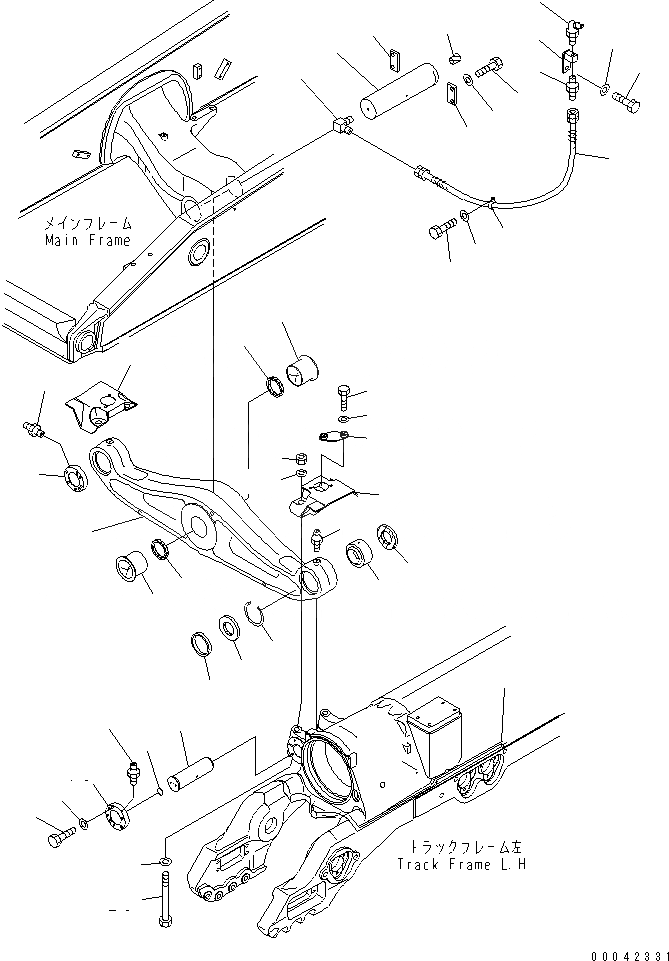 メインフレーム
Main Frame

トラックフレーム左
Track Frame L.H

00042331