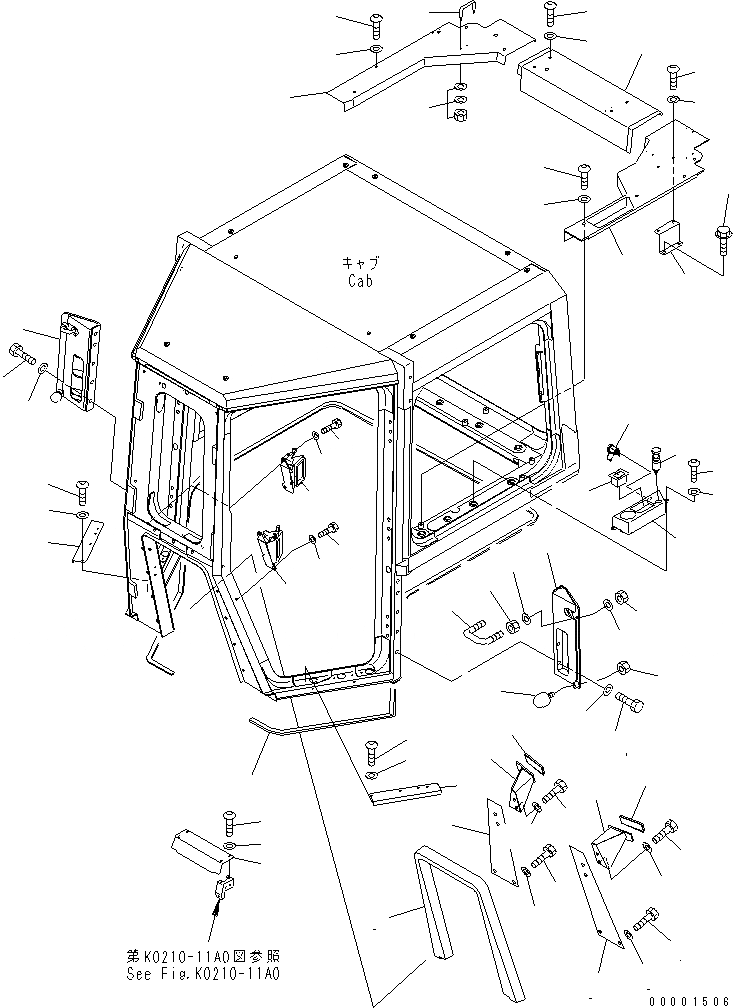 キャブ
Cab

第K0210-11A0図参照
See Fig.K0210-11A0

00001506