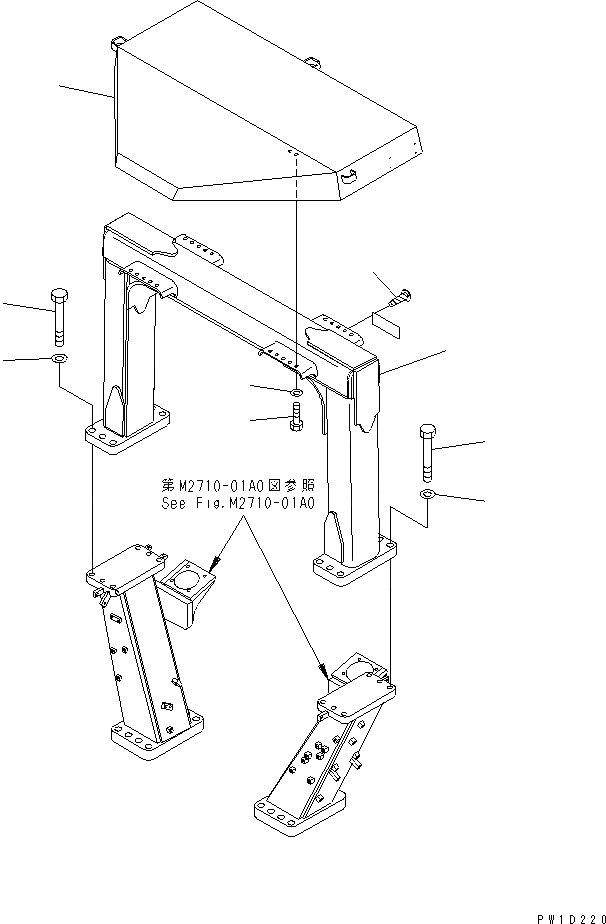 第M2710-01A0図参照
See Fig.M2710-01A0

PW1D220