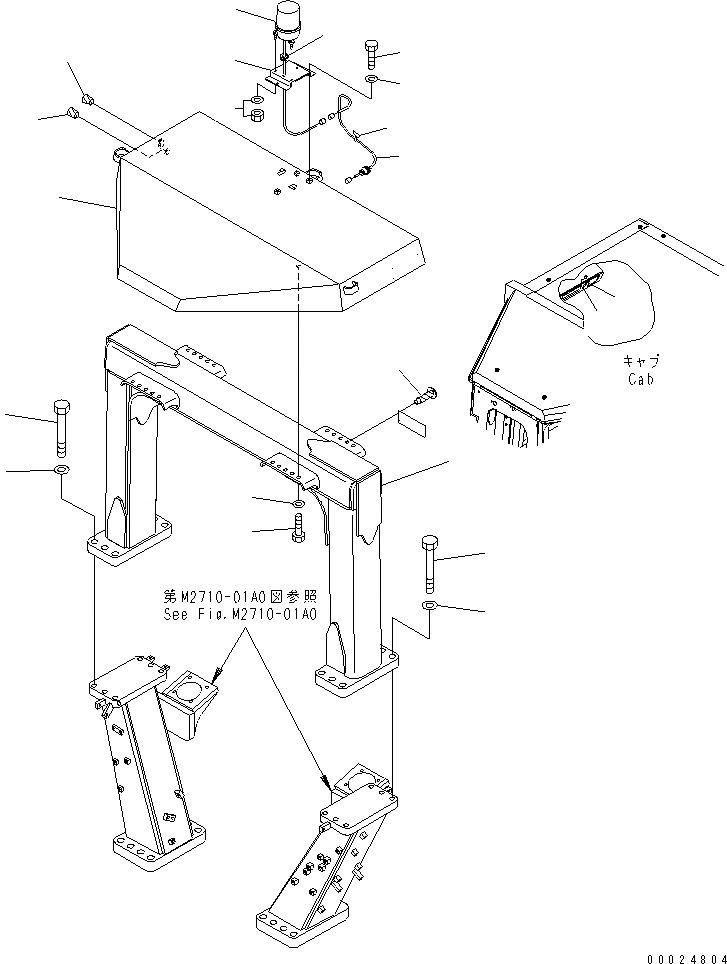 キャブ
Cab

第M2710-01A0図参照
See Fig.M2710-01A0

00024804