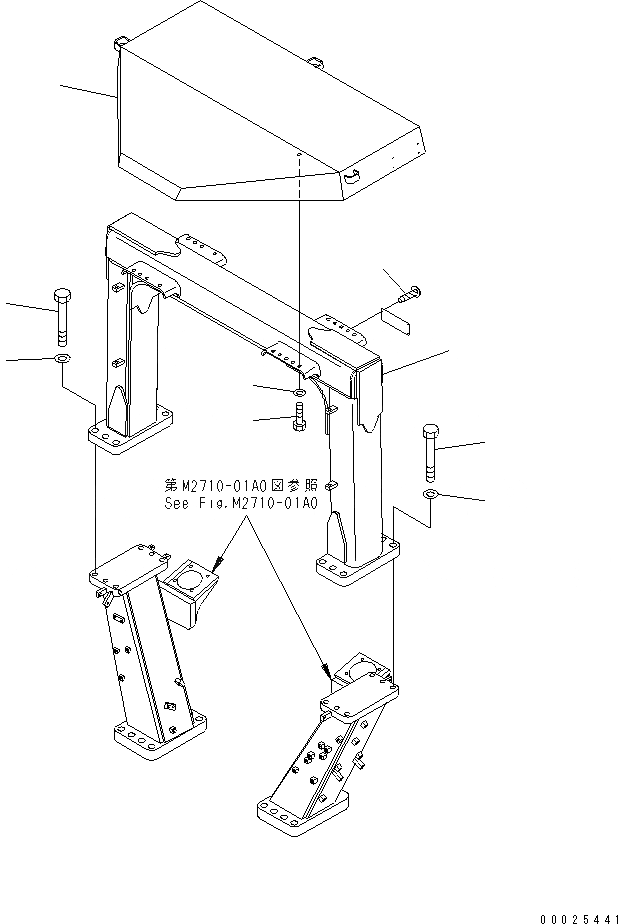 第M2710-01A0図参照
See Fig.M2710-01A0

00025441