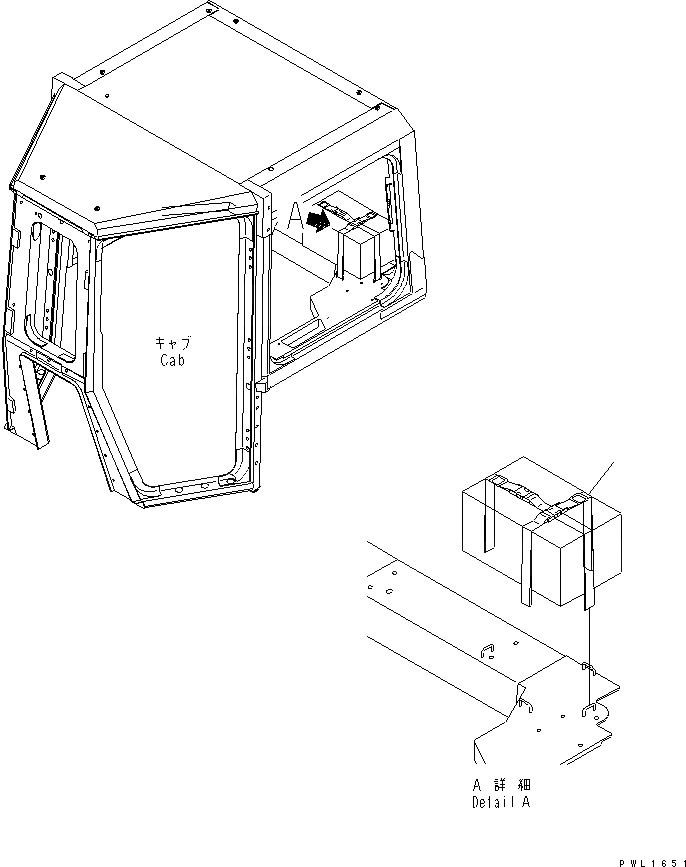 A

キャブ
Cab

A 詳細
Detail A

PWL1651