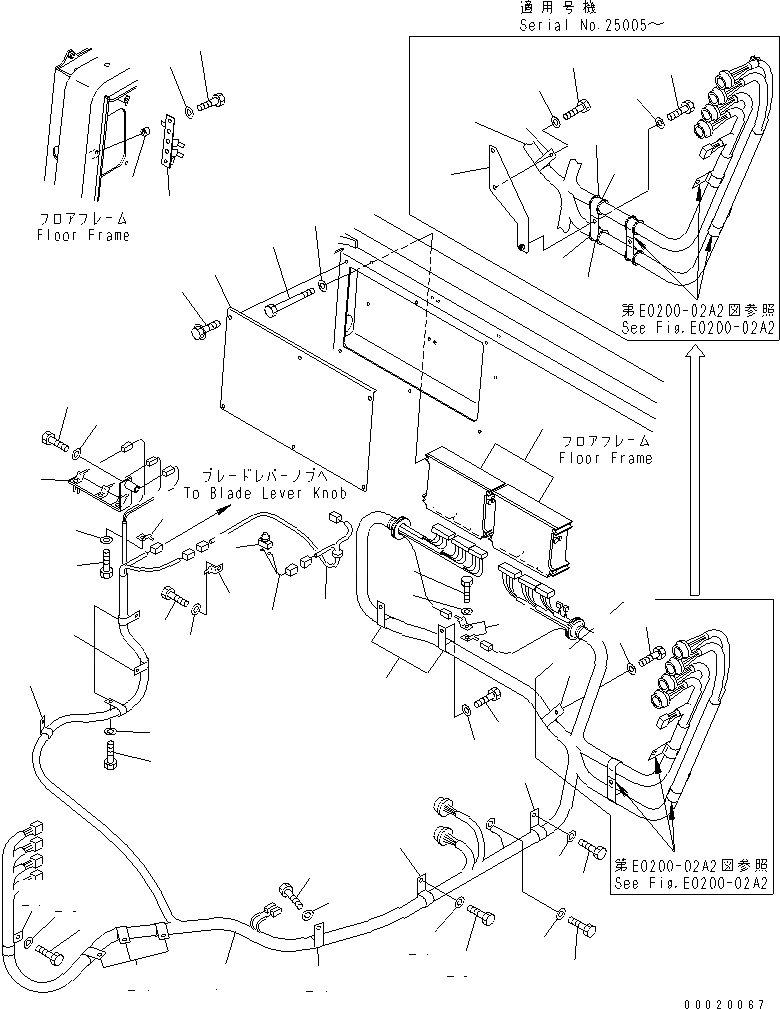 適用号機
Serial No.25005～

フロアフレーム
Floor Frame

第E0200-02A2図参照
See Fig.E0200-02A2

フロアフレーム
Floor Frame

ブレードレバーノブへ
To Blade Lever Knob

第E0200-02A2図参照
See Fig.E0200-02A2

00020067