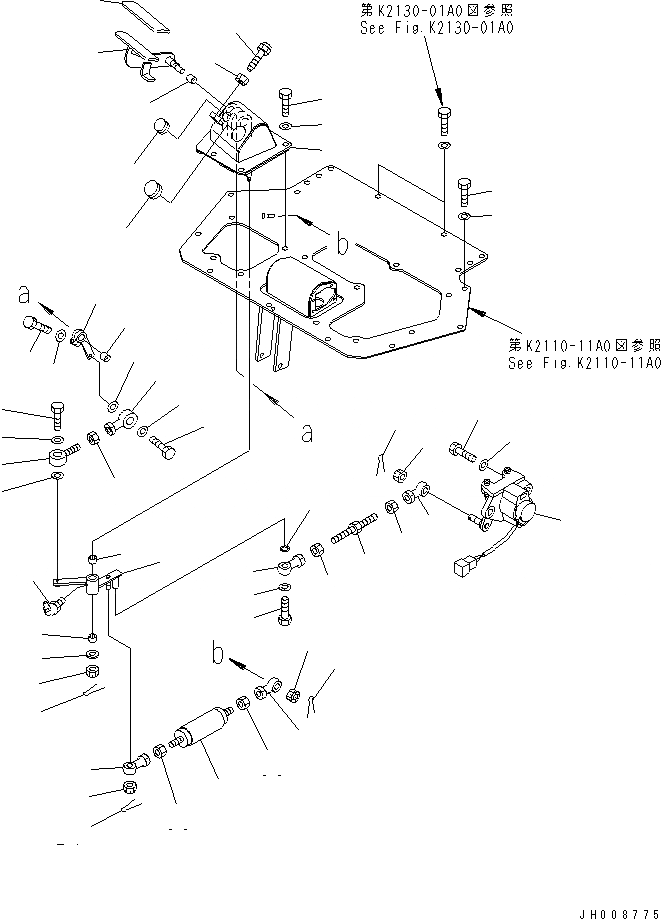 第K2130-01A0図参照
See Fig.K2130-01A0

b

a

第K2110-11A0図参照
See Fig.K2110-11A0

a

b

JH008775