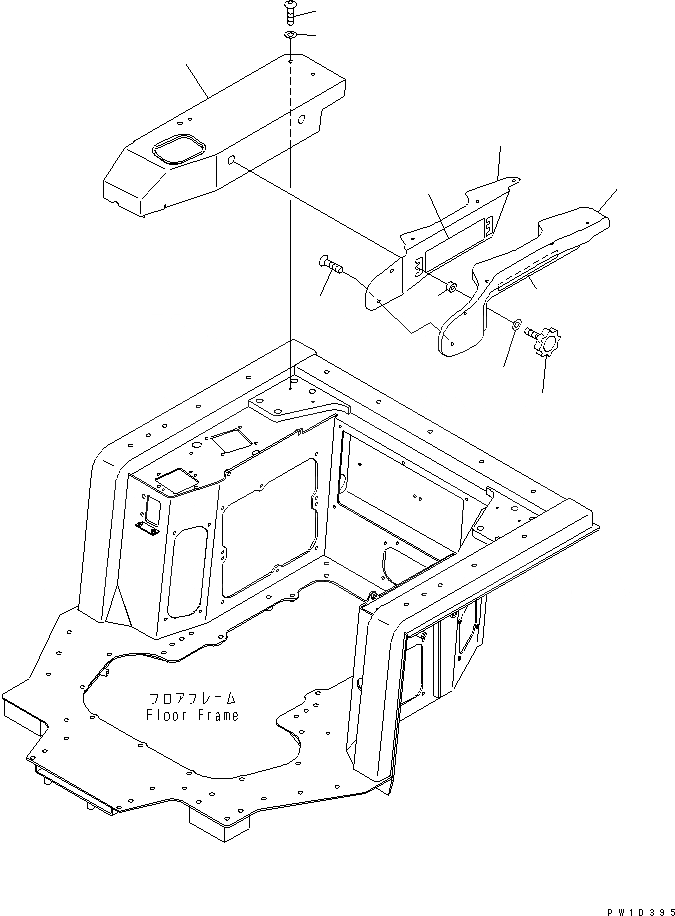 フロアフレーム
Floor Frame

PW10395