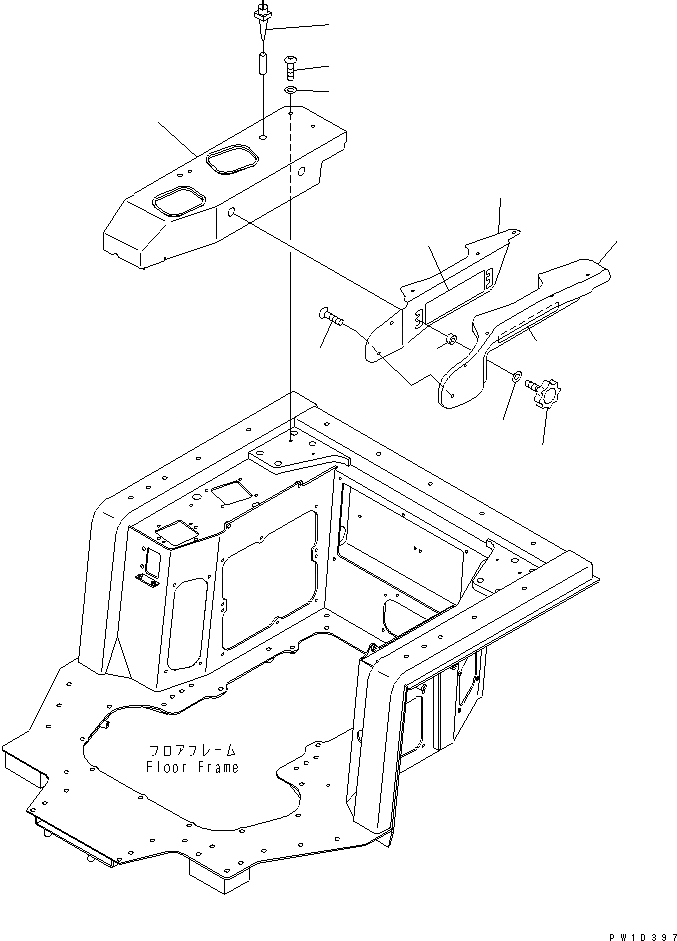 フロアフレーム
Floor Frame

PW10397