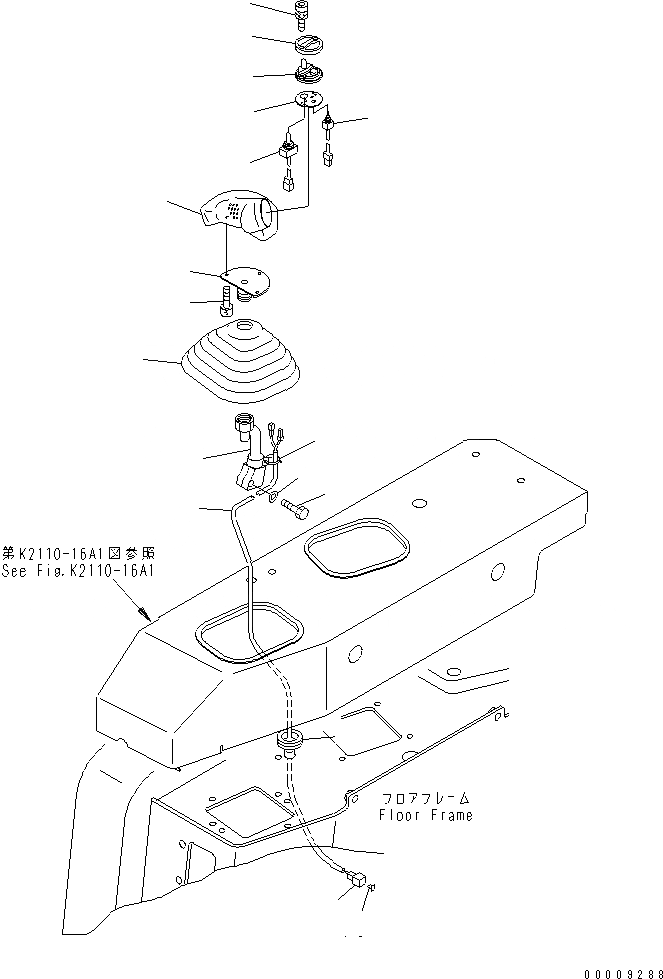 第K2110-16A1図参照
See Fig.K2110-16A1

フロアフレーム
Floor Frame

00009288