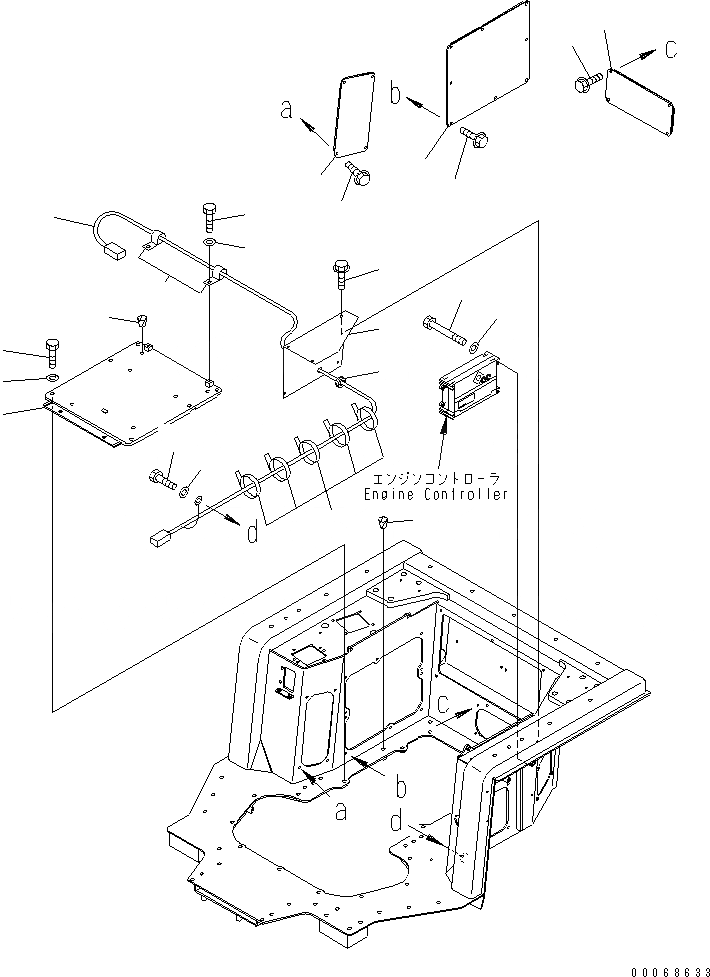 a
b
c
エンジンコントローラ
Engine Controller
d
c
b
a
d
00068633