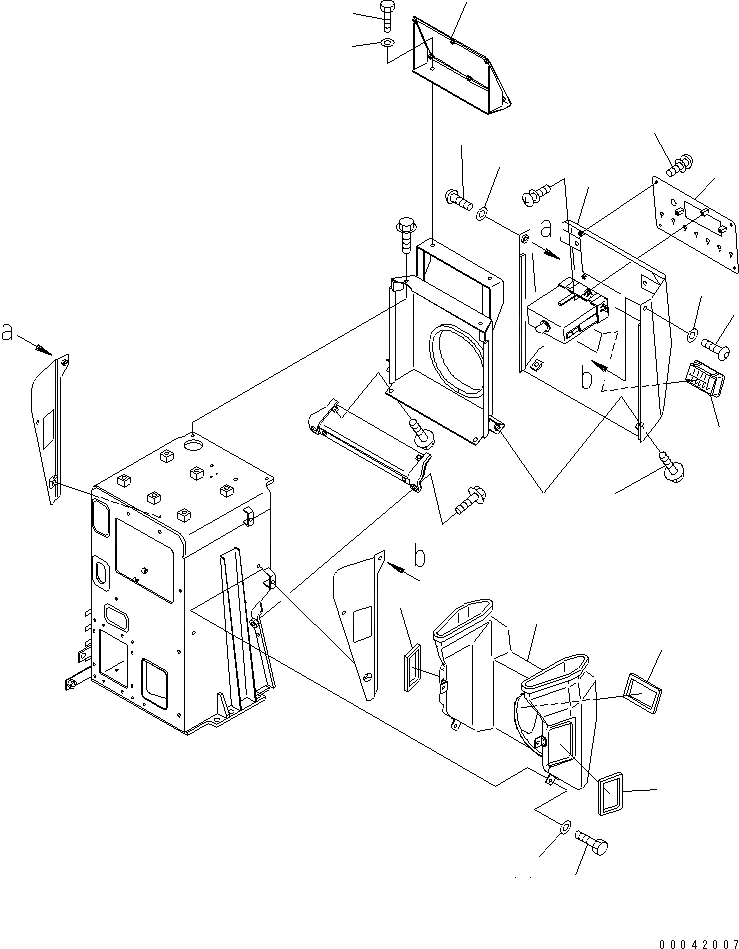 a
a
b
b
00042007