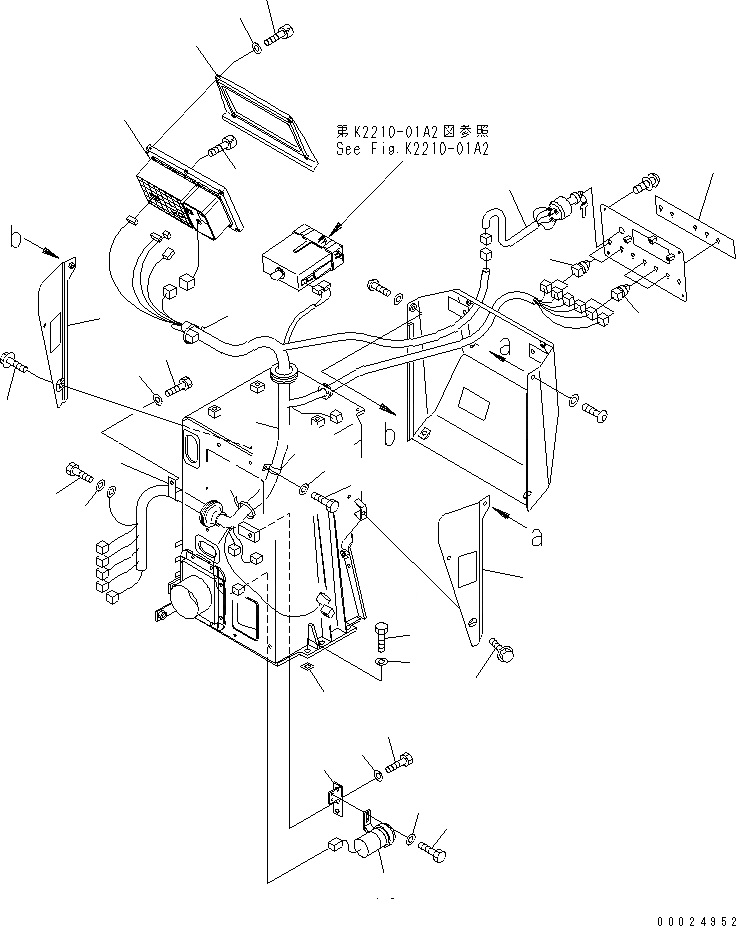 第K2210-01A2図参照
See Fig.K2210-01A2

b

a

b

a

00024952