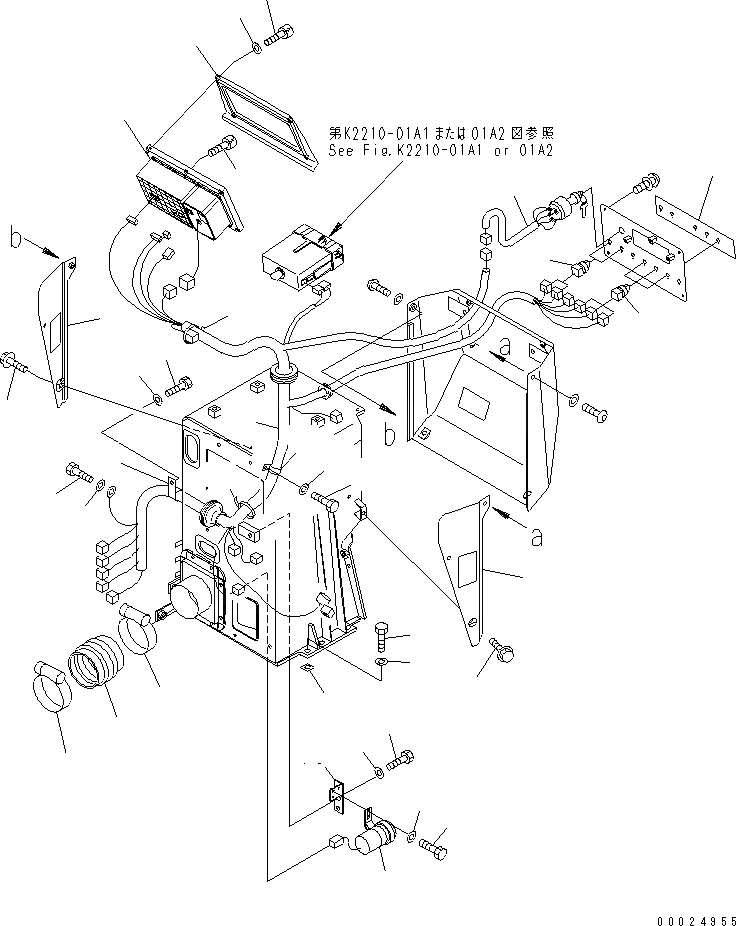 第K2210-01A1または01A2図参照
See Fig.K2210-01A1 or 01A2

b

a

b

a

00024955