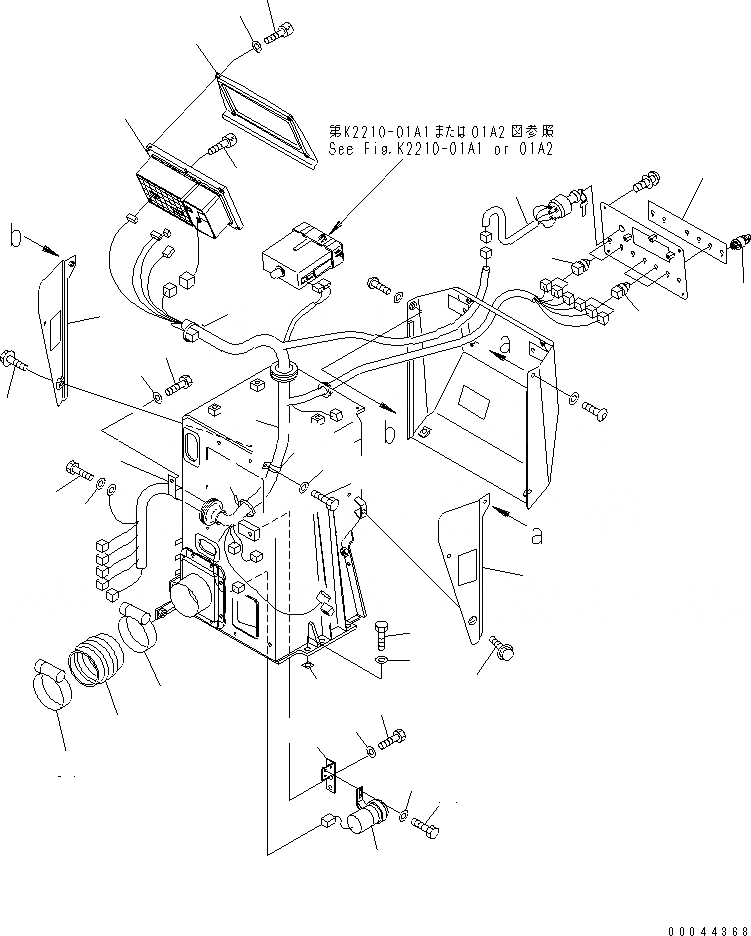 第K2210-01A1または01A2図参照
See Fig.K2210-01A1 or 01A2

b

a

b

a

00044368