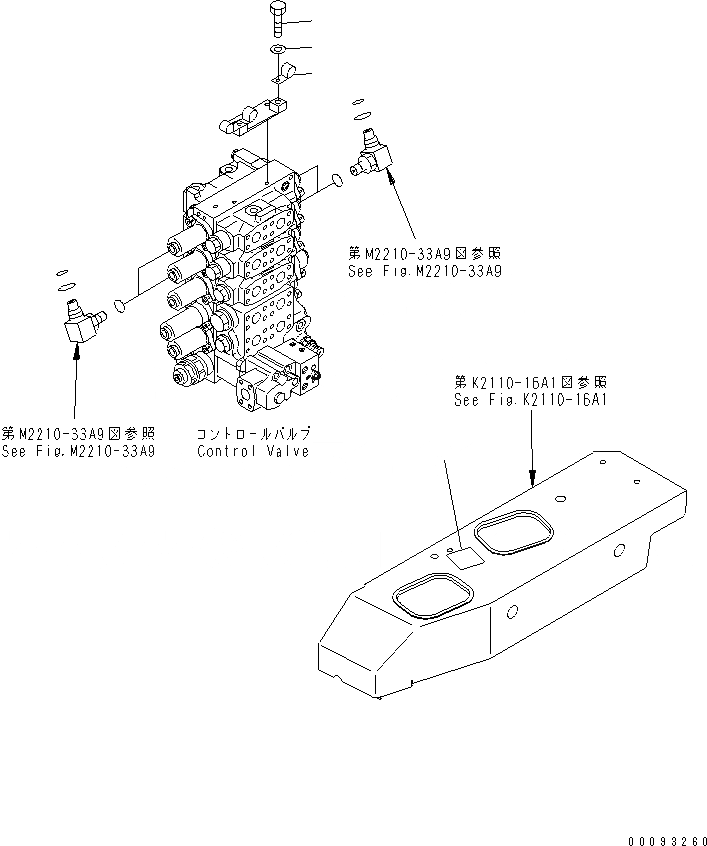 第M2210-33A9図参照
See Fig.M2210-33A9

第M2210-33A9図参照
See Fig.M2210-33A9

コントロールバルブ
Control Valve

第K2110-16A1図参照
See Fig.K2110-16A1

00093260