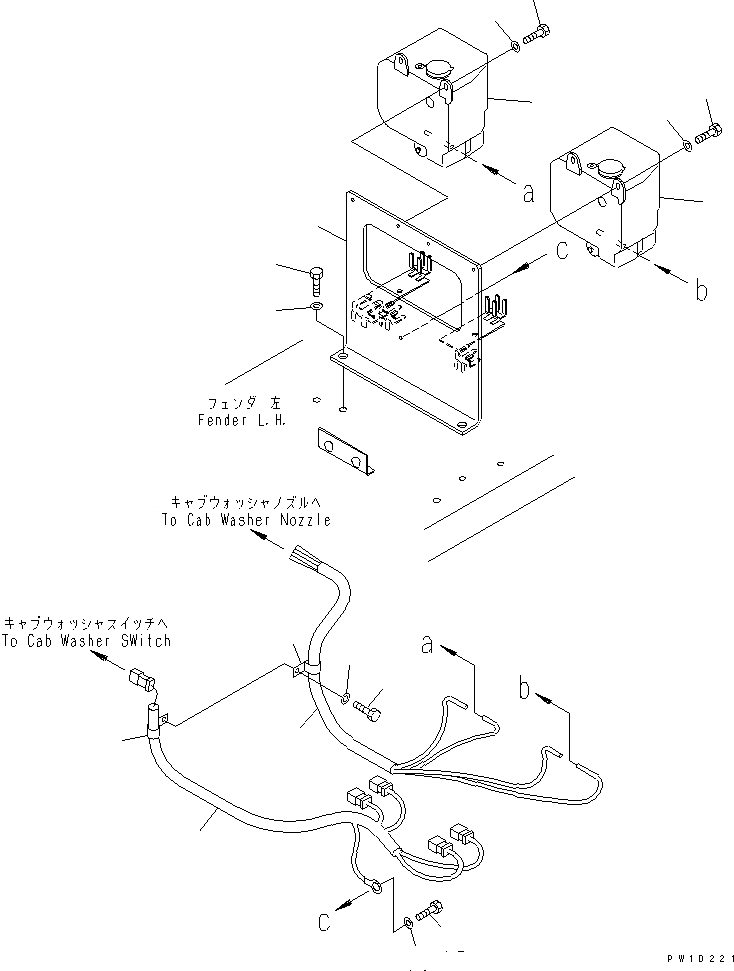 a

c

b

フェンダ 左
Fender L.H.

キャブウォッシャノズルへ
To Cab Washer Nozzle

キャブウォッシャスイッチへ
To Cab Washer SWitch

a

b

c

PW10221