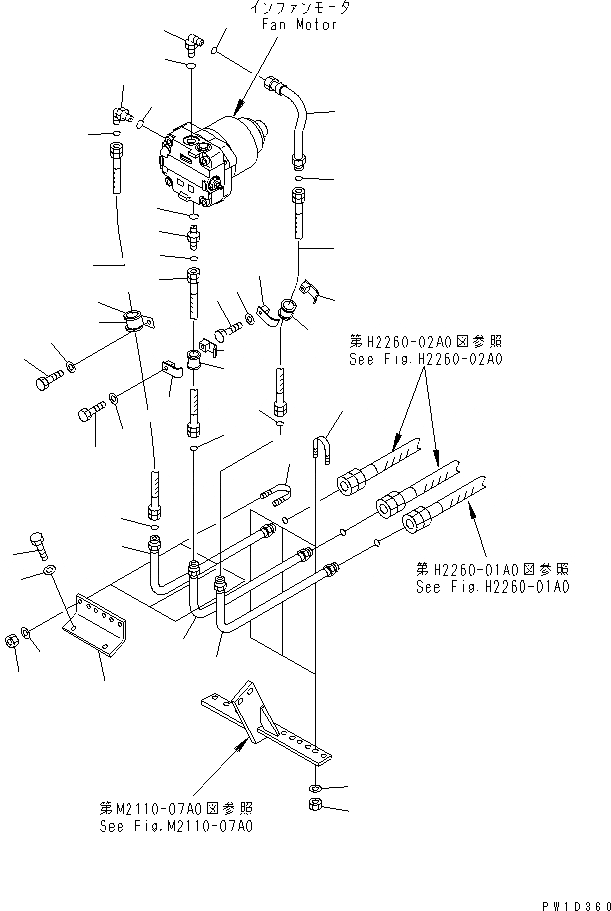 インファンモータ
Fan Motor

第H2260-02A0図参照
See Fig.H2260-02A0

第H2260-01A0図参照
See Fig.H2260-01A0

第M2110-07A0図参照
See Fig.M2110-07A0

PW1D360