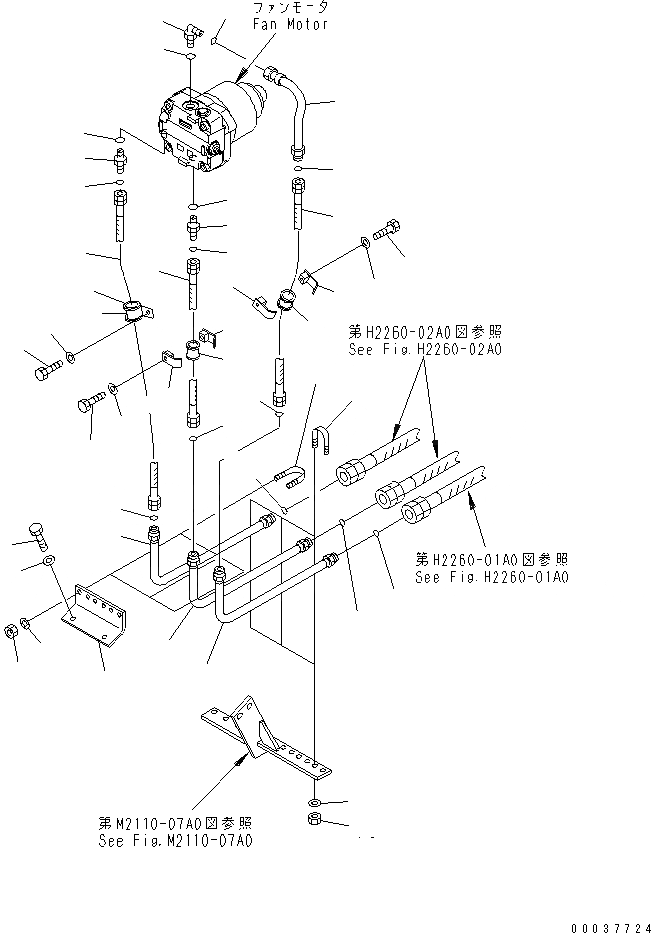 ファンモータ
Fan Motor

第H2260-02A0図参照
See Fig.H2260-02A0

第H2260-01A0図参照
See Fig.H2260-01A0

第M2110-07A0図参照
See Fig.M2110-07A0

00037724