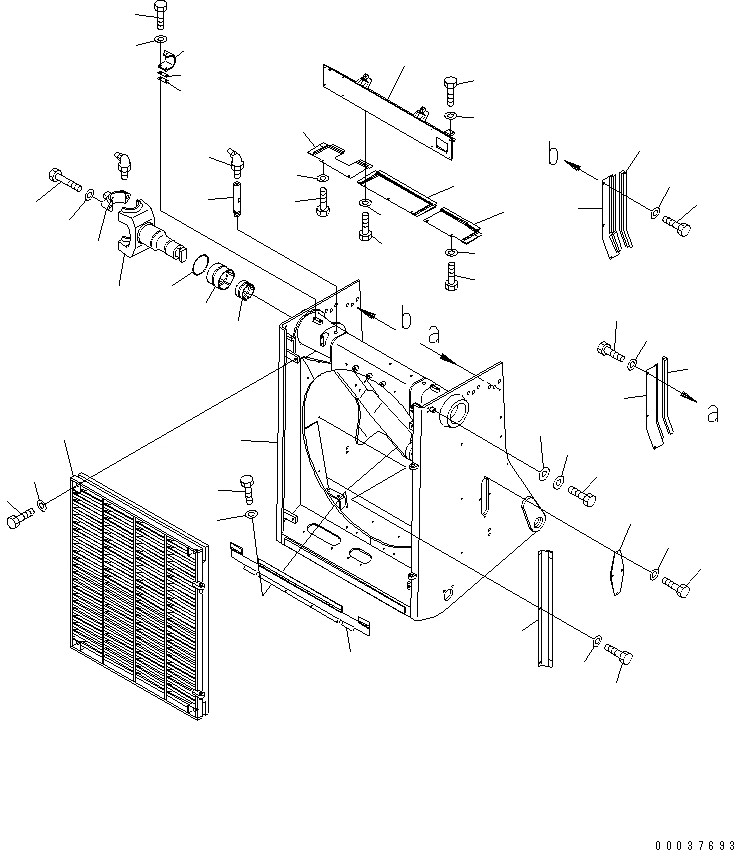 b
b
a
a
00037693