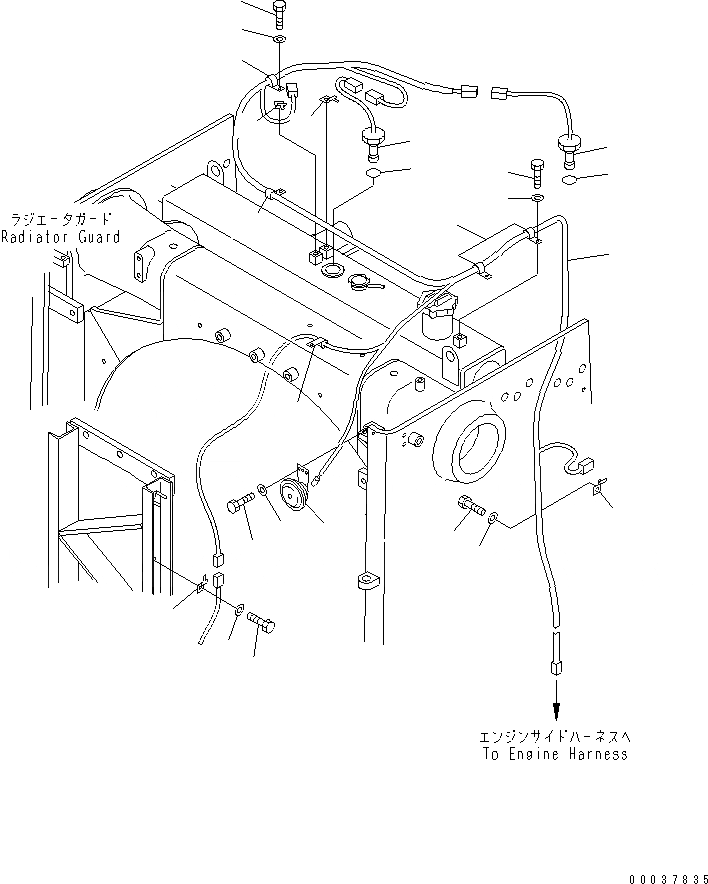 ラジエータガード
Radiator Guard

エンジンサイドハーネスへ
To Engine Harness

00037835