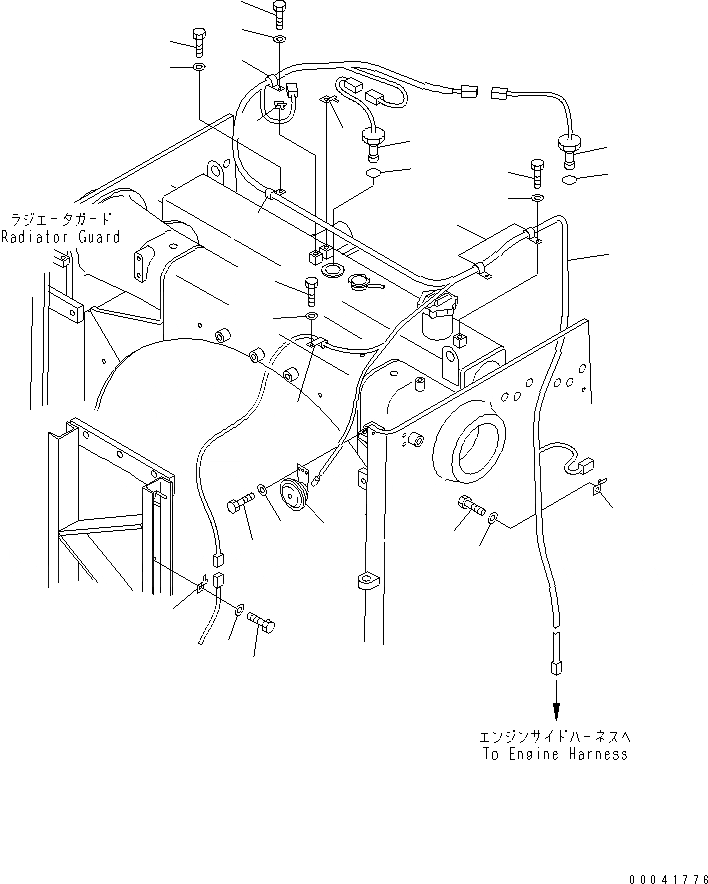 ラジエータガード
Radiator Guard

エンジンサイドハーネスへ
To Engine Harness

00041776