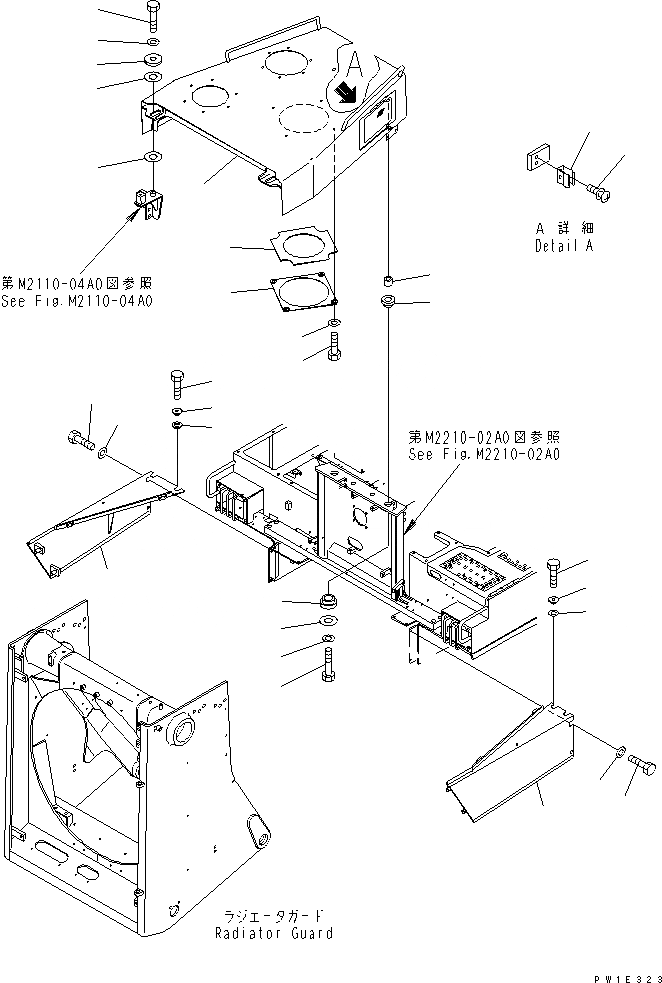 A

A 詳細
Detail A

第M2110-04A0図参照
See Fig.M2110-04A0

第M2210-02A0図参照
See Fig.M2210-02A0

ラジエータガード
Radiator Guard

PW1E323