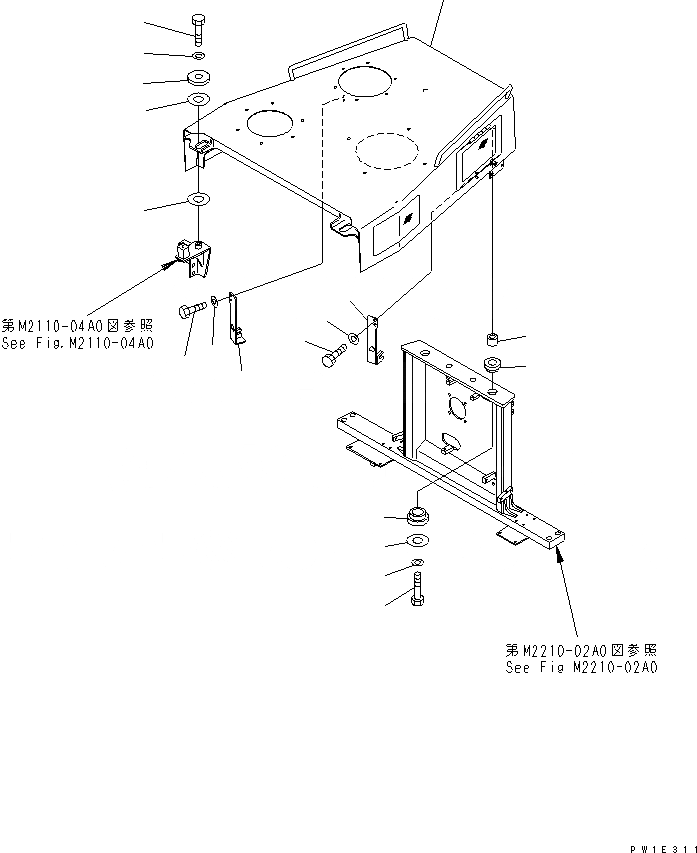 第M2110-04A0図参照
See Fig.M2110-04A0

第M2210-02A0図参照
See Fig M2210-02A0

PW1E311